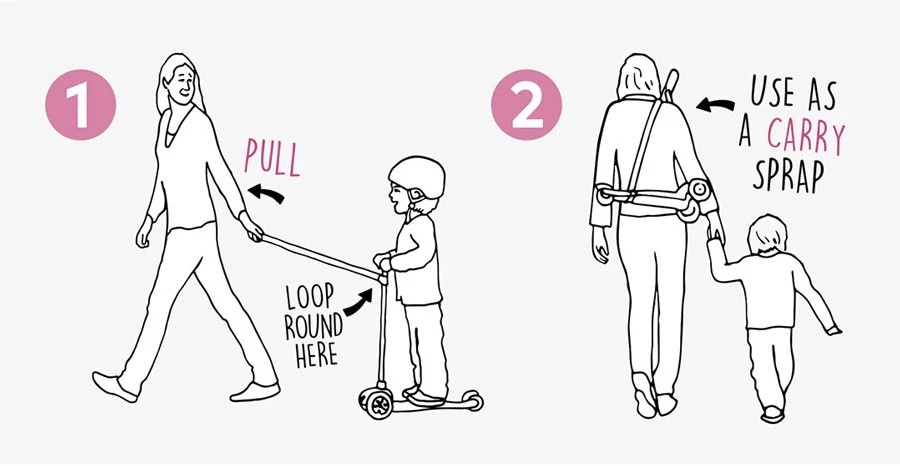 1

PULL

LOOP ROUND HERE

2

USE AS A CARRY SPRAP